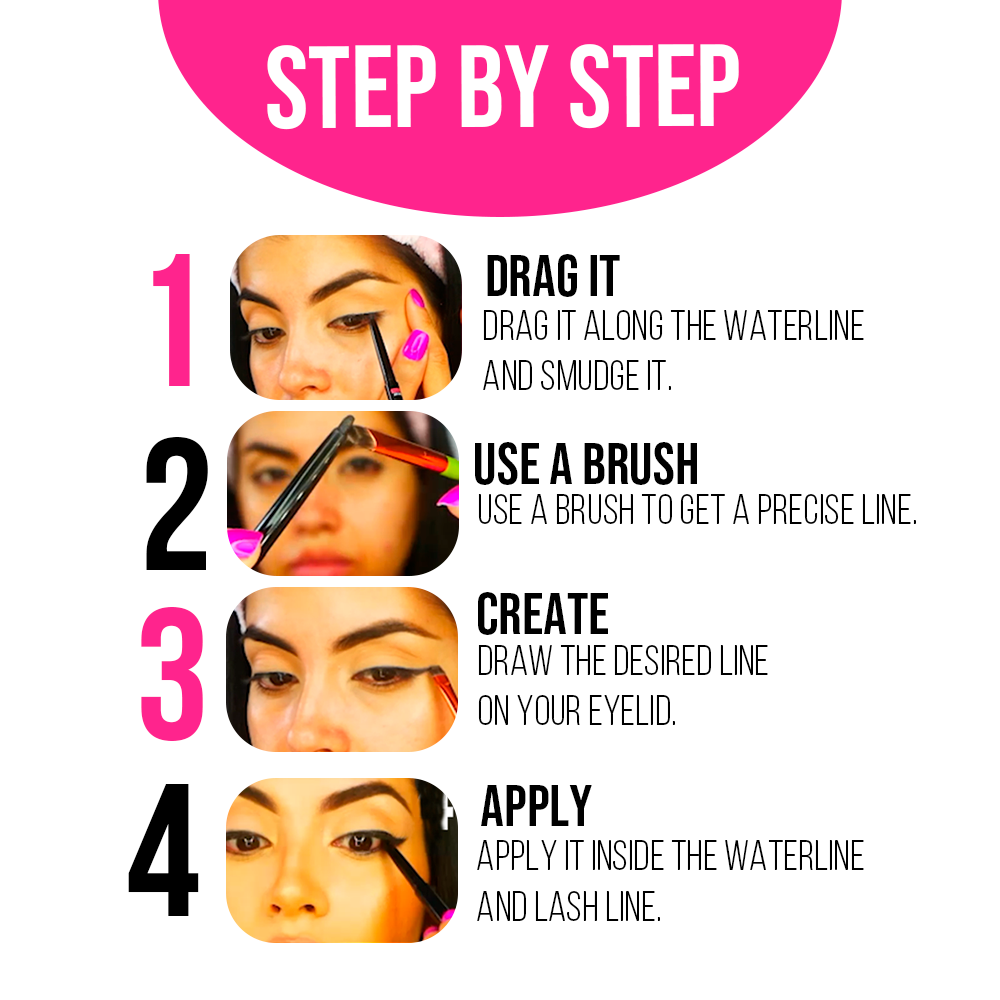 STEP BY STEP

1

DRAG IT
DRAG IT ALONG THE WATERLINE AND SMUDGE IT.

2

USE A BRUSH
USE A BRUSH TO GET A PRECISE LINE.

3

CREATE
DRAW THE DESIRED LINE ON YOUR EYELID.

4

APPLY
APPLY IT INSIDE THE WATERLINE AND LASH LINE.