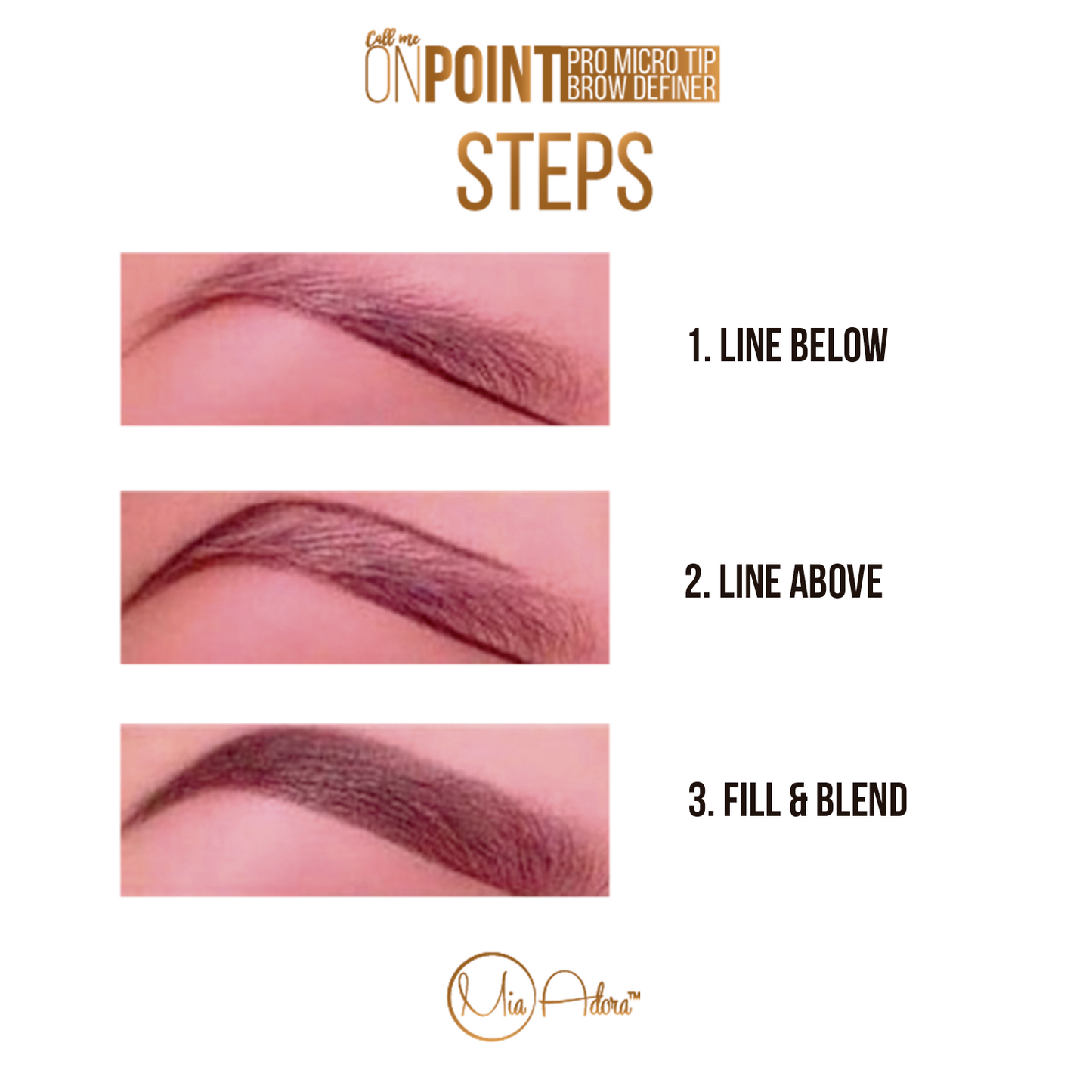 Call me
ONPOINT PRO MICRO TIP BROW DEFINER

STEPS

1. LINE BELOW

2. LINE ABOVE

3. FILL & BLEND

Mia Adora™